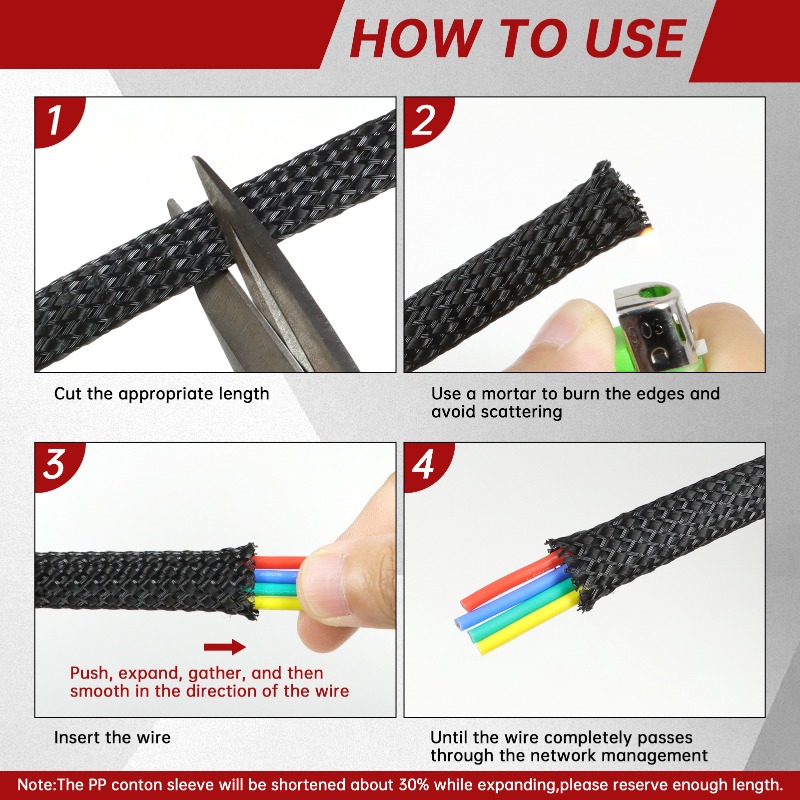 HOW TO USE

1

Cut the appropriate length

2

Use a mortar to burn the edges and avoid scattering

3

Push, expand, gather, and then smooth in the direction of the wire

Insert the wire

4

Until the wire completely passes through the network management

Note:The PP conton sleeve will be shortened about 30% while expanding,please reserve enough length.